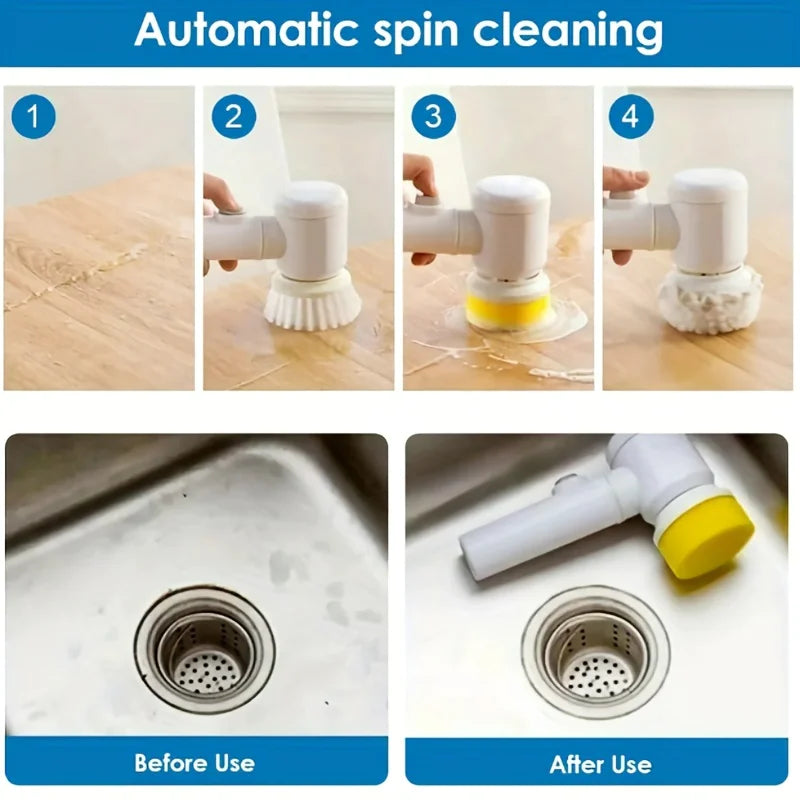 Automatic spin cleaning

1

2

3

4

Before Use

After Use